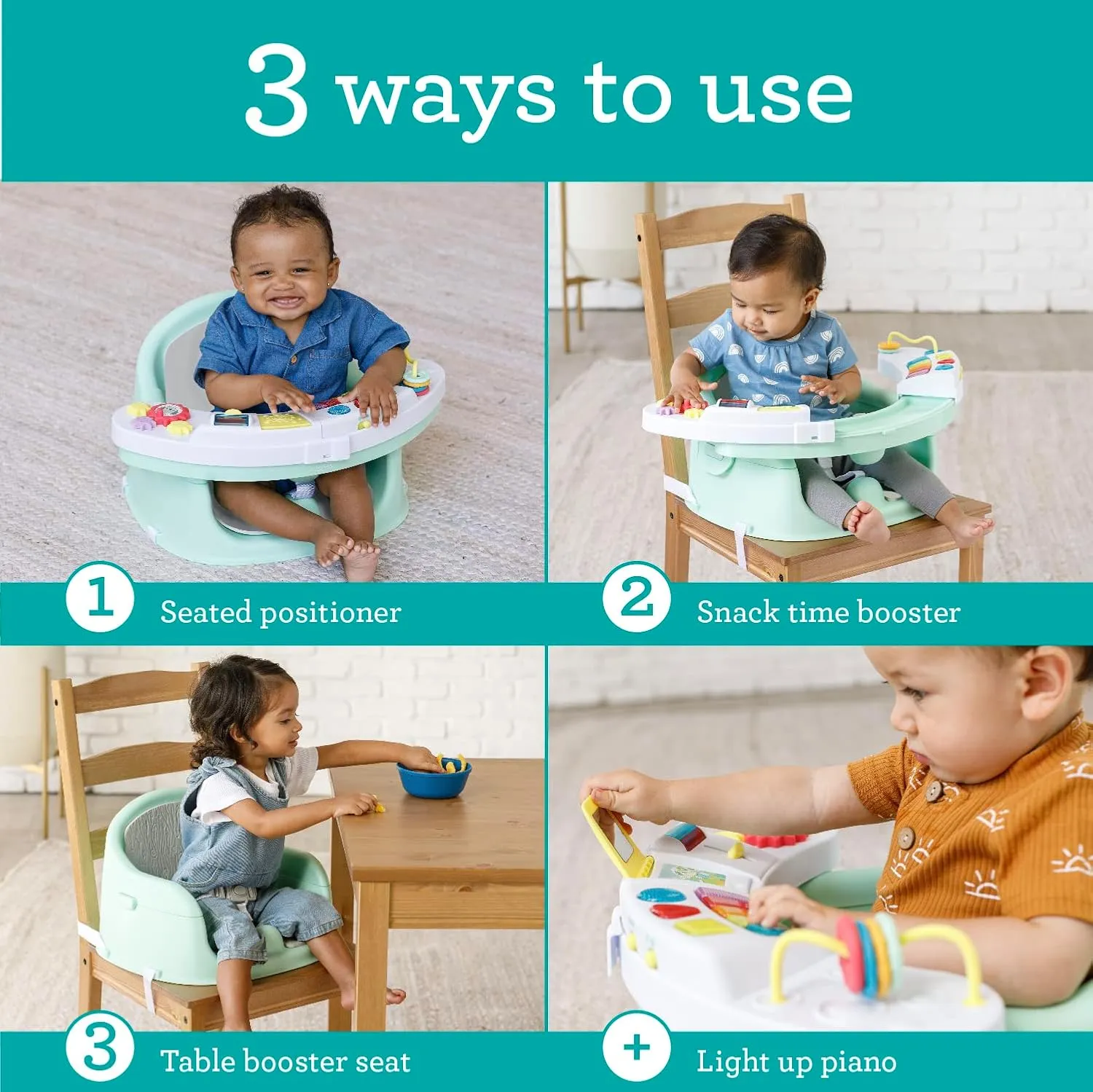 3 ways to use

1 Seated positioner

2 Snack time booster

3 Table booster seat

+ Light up piano