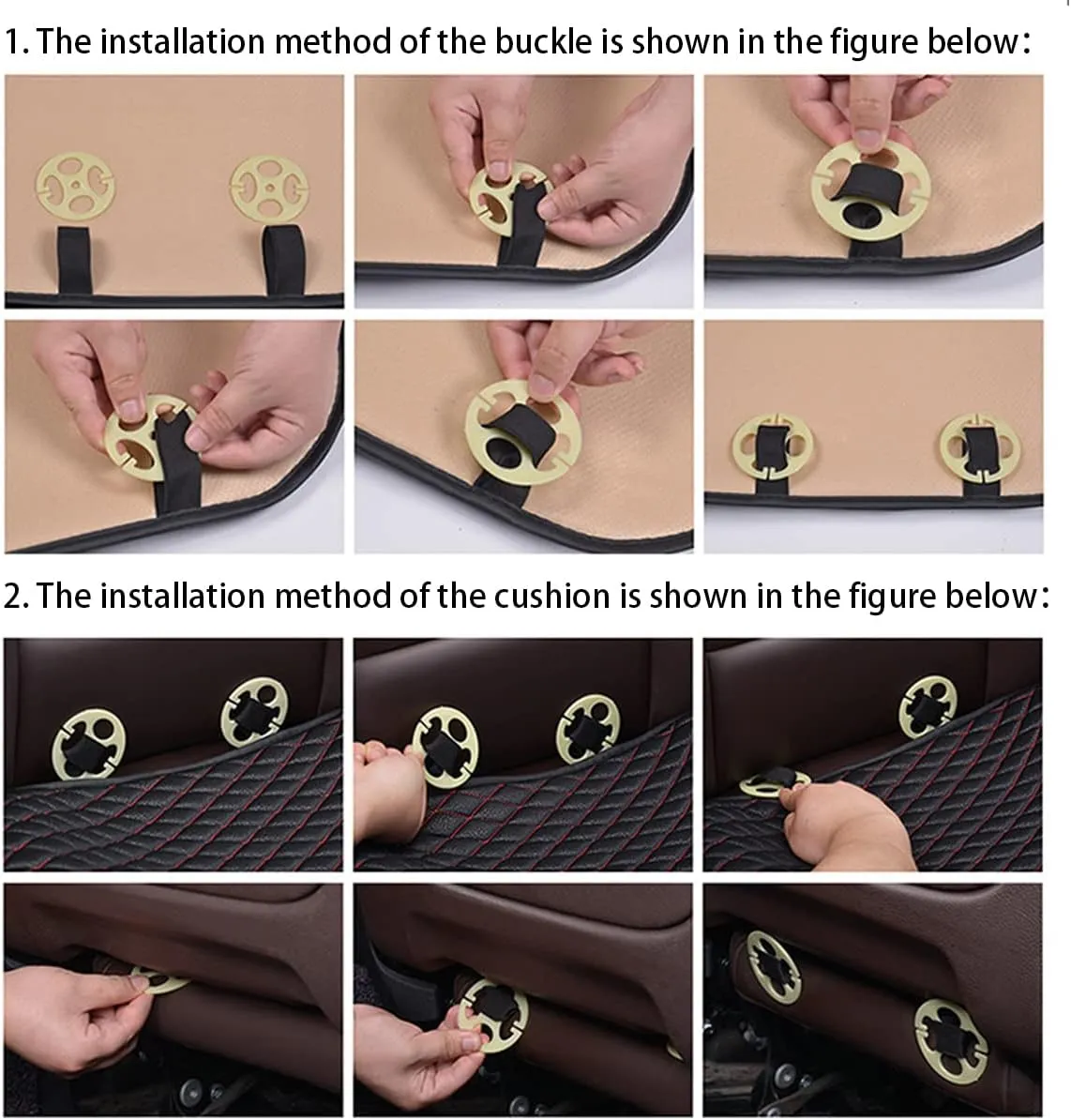 1. The installation method of the buckle is shown in the figure below:

2. The installation method of the cushion is shown in the figure below: