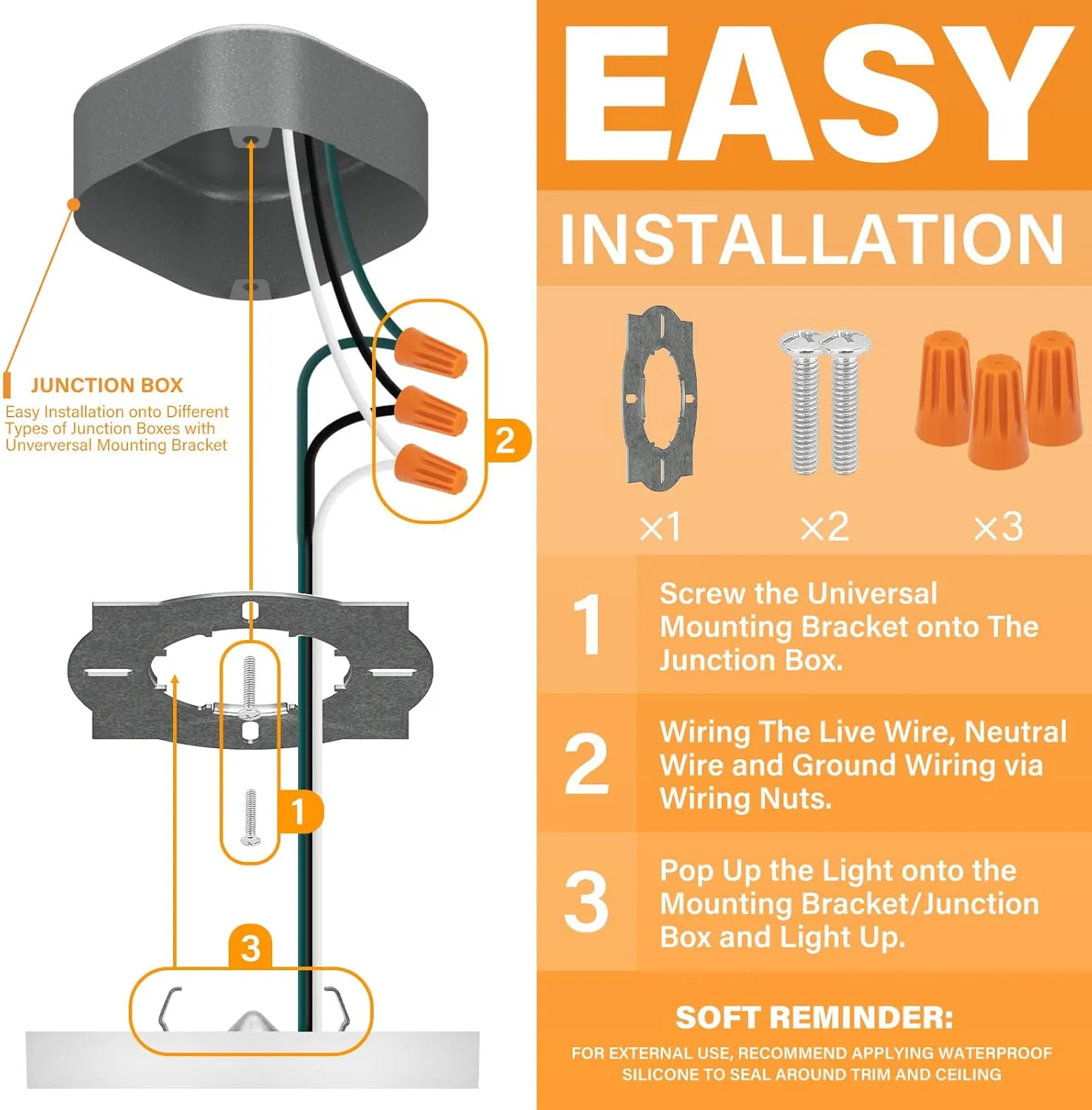 JUNCTION BOX

Easy Installation onto Different Types of Junction Boxes with Unverversal Mounting Bracket

2

1

3

EASY

INSTALLATION

×1 ×2 ×3

1 Screw the Universal Mounting Bracket onto The Junction Box.

2 Wiring The Live Wire, Neutral Wire and Ground Wiring via Wiring Nuts.

3 Pop Up the Light onto the Mounting Bracket/Junction Box and Light Up.

SOFT REMINDER:

FOR EXTERNAL USE, RECOMMEND APPLYING WATERPROOF SILICONE TO SEAL AROUND TRIM AND CEILING