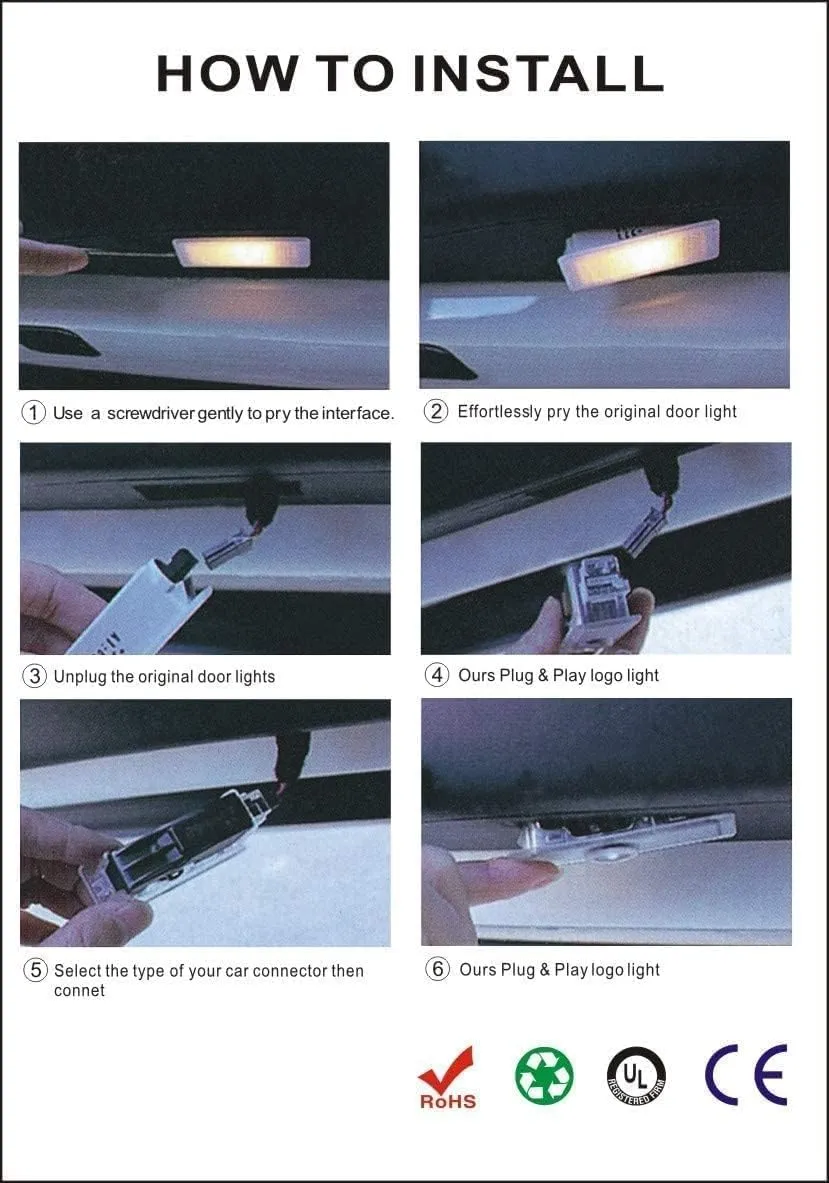 HOW TO INSTALL

① Use a screwdriver gently to pry the interface.

② Effortlessly pry the original door light

③ Unplug the original door lights

④ Ours Plug & Play logo light

⑤ Select the type of your car connector then connet

⑥ Ours Plug & Play logo light

RoHS

UL REGISTERED FIRM

CE